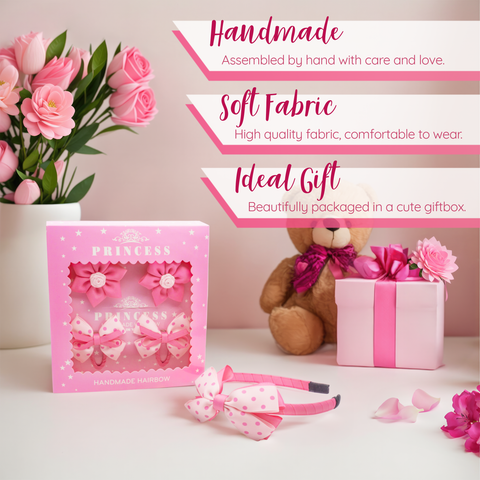 Handmade
Assembled by hand with care and love.

Soft Fabric
High quality fabric, comfortable to wear.

Ideal Gift
Beautifully packaged in a cute giftbox.

PRINCESS

PRINCESS

HANDMADE HAIRBOW